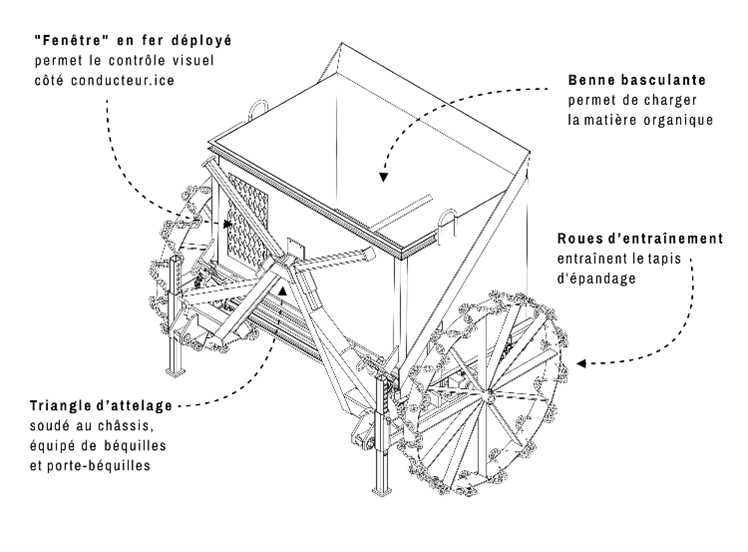 "Fenêtre" en fer déployé
permet le contrôle visuel côté conducteur.ice

Benne basculante
permet de charger la matière organique

Roues d'entraînement
entraînent le tapis d'épandage

Triangle d'attelage
soudé au châssis, équipé de béquilles et porte-béquilles